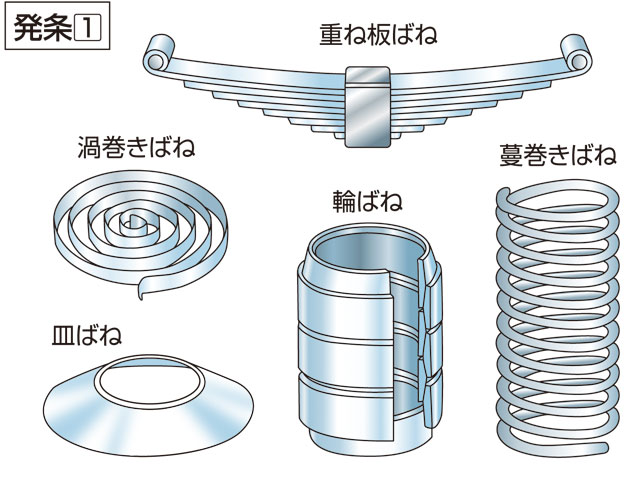 発条①

重ね板ばね

渦巻きばね

蔓巻きばね

輪ばね

皿ばね