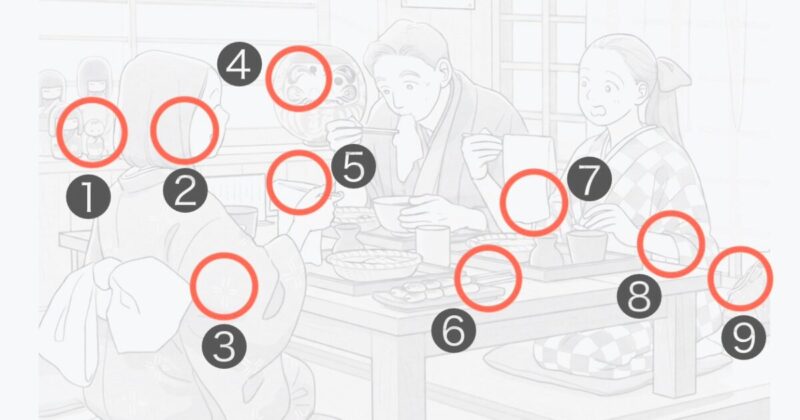 4
1
2
5
7
3
6
8
9