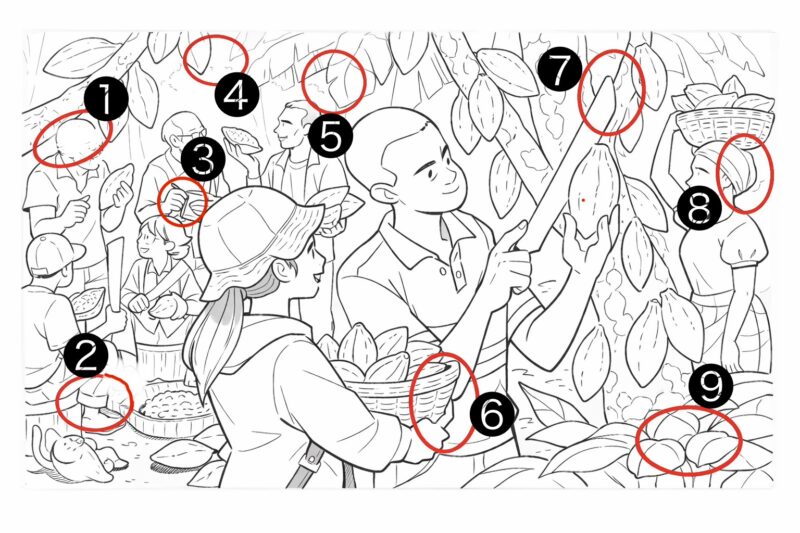 1
4
5
7
3
8
2
6
9